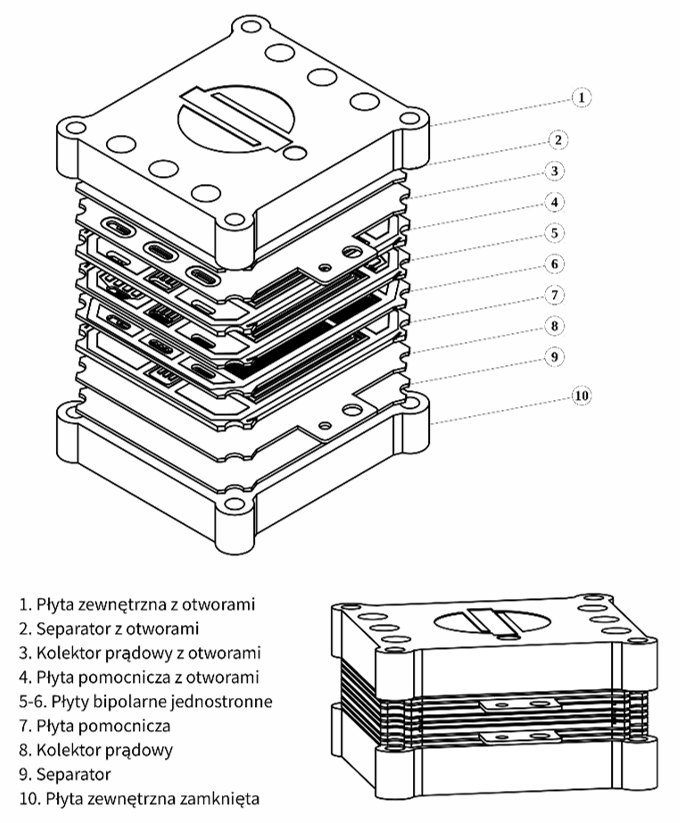 1
2
3
4
5
6
7
8
9
10

1. Płyta zewnętrzna z otworami
2. Separator z otworami
3. Kolektor prądowy z otworami
4. Płyta pomocnicza z otworami
5-6. Płyty bipolarne jednostronne
7. Płyta pomocnicza
8. Kolektor prądowy
9. Separator
10. Płyta zewnętrzna zamknięta